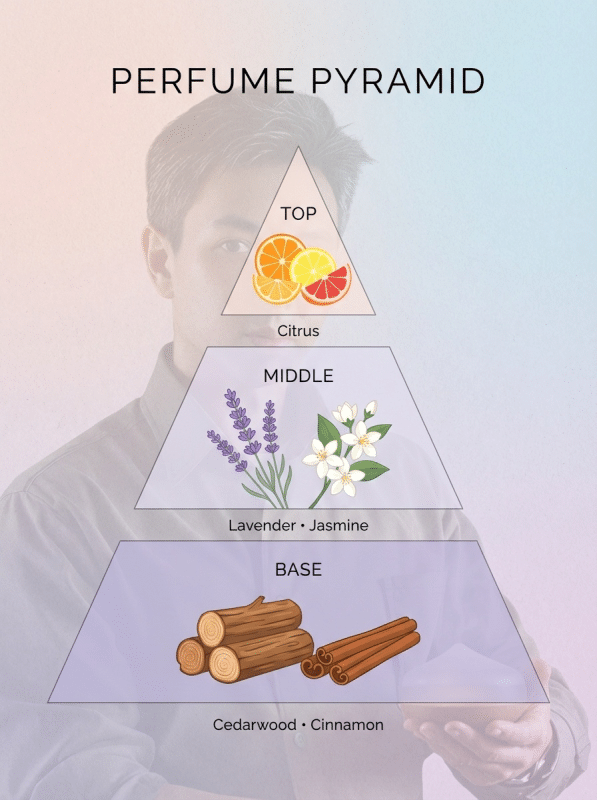 PERFUME PYRAMID

TOP

Citrus

MIDDLE

Lavender • Jasmine

BASE

Cedarwood • Cinnamon